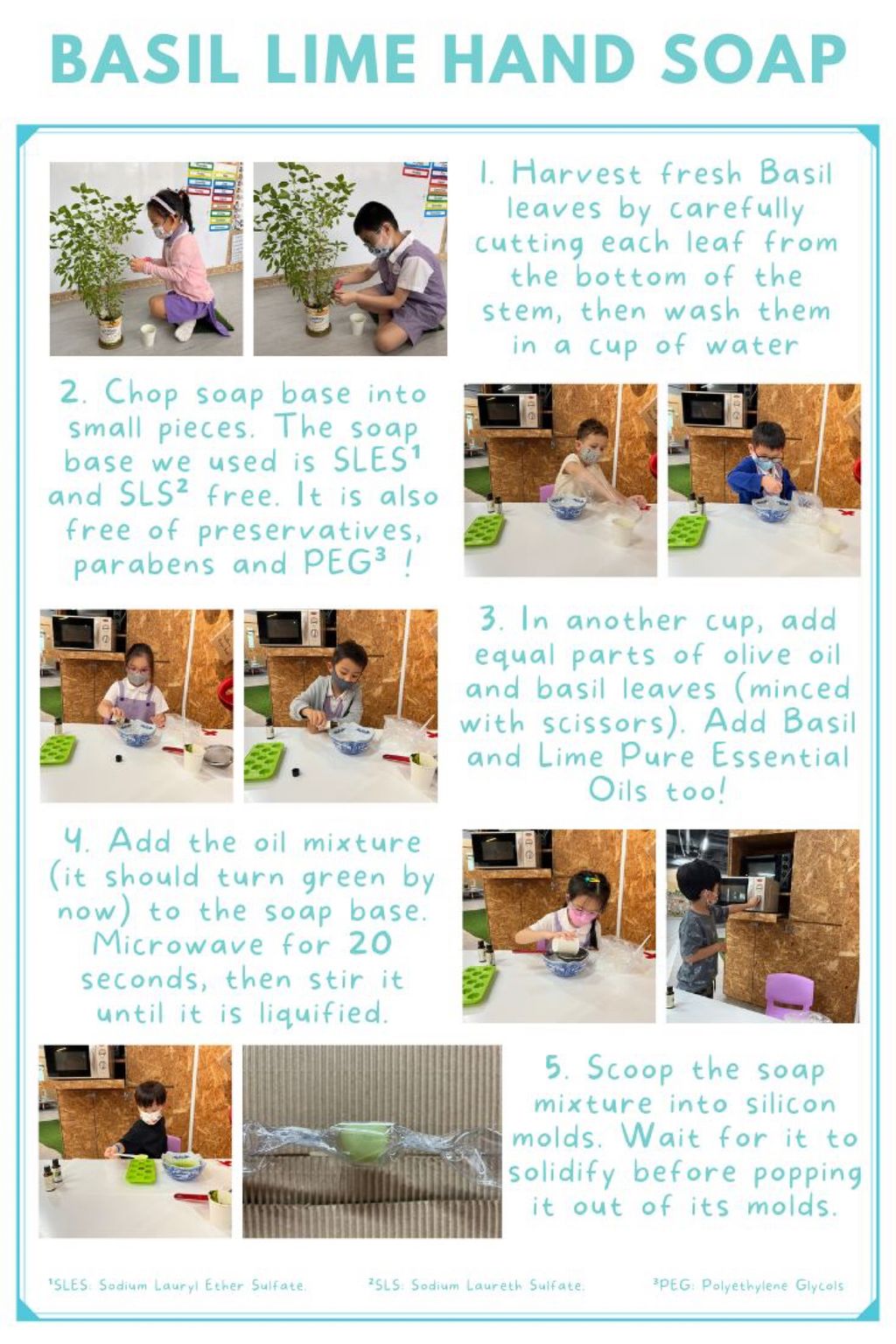 BASIL LIME HAND SOAP

1. Harvest fresh Basil leaves by carefully cutting each leaf from the bottom of the stem, then wash them in a cup of water

2. Chop soap base into small pieces. The soap base we used is SLES$^1$ and SLS$^2$ free. It is also free of preservatives, parabens and PEG$^3$ !

3. In another cup, add equal parts of olive oil and basil leaves (minced with scissors). Add Basil and Lime Pure Essential Oils too!

4. Add the oil mixture (it should turn green by now) to the soap base. Microwave for 20 seconds, then stir it until it is liquified.

5. Scoop the soap mixture into silicon molds. Wait for it to solidify before popping it out of its molds.

$^1$SLES: Sodium Lauryl Ether Sulfate. $^2$SLS: Sodium Laureth Sulfate. $^3$PEG: Polyethylene Glycols