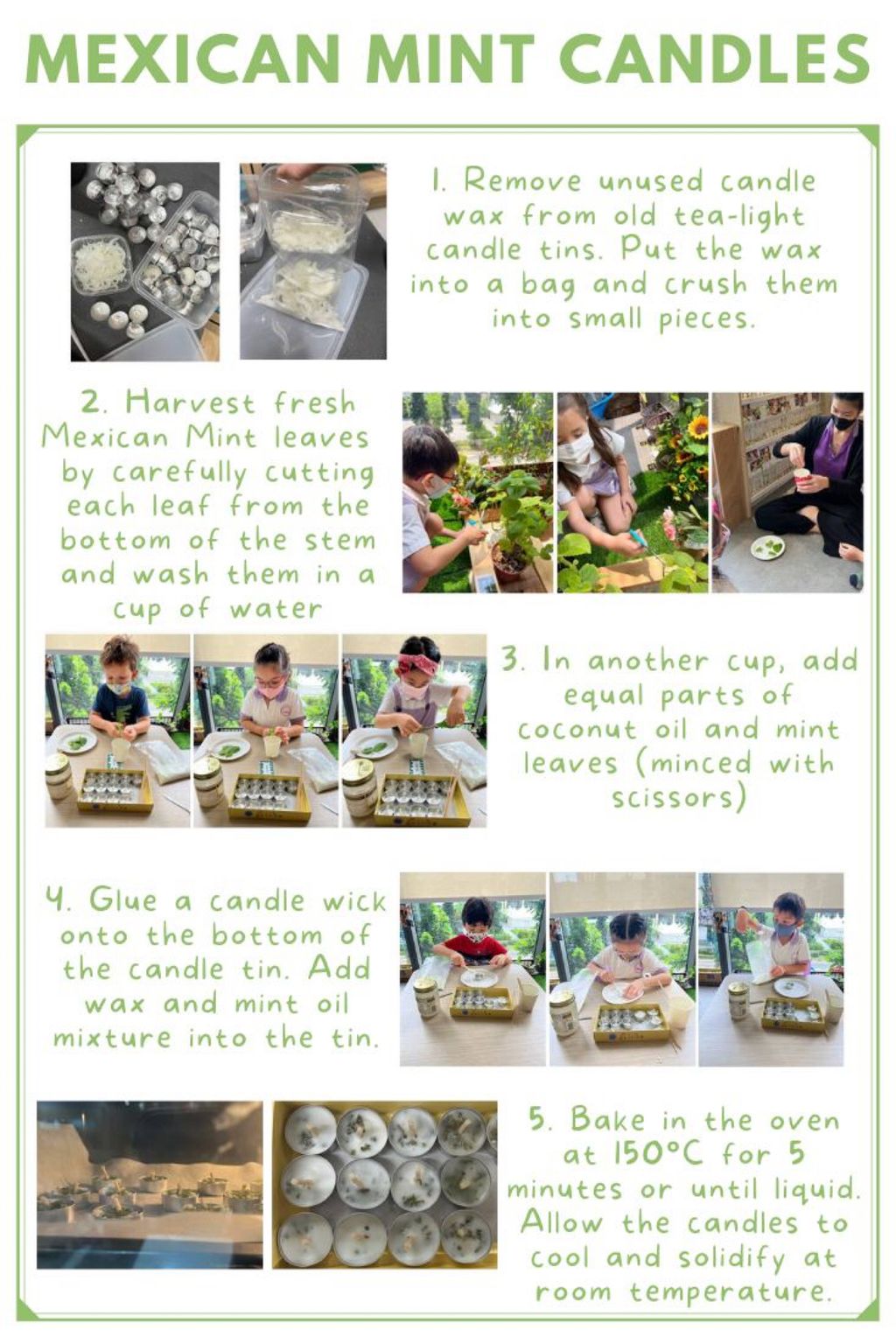 MEXICAN MINT CANDLES

1. Remove unused candle wax from old tea-light candle tins. Put the wax into a bag and crush them into small pieces.

2. Harvest fresh Mexican Mint leaves by carefully cutting each leaf from the bottom of the stem and wash them in a cup of water

3. In another cup, add equal parts of coconut oil and mint leaves (minced with scissors)

4. Glue a candle wick onto the bottom of the candle tin. Add wax and mint oil mixture into the tin.

5. Bake in the oven at 150°C for 5 minutes or until liquid. Allow the candles to cool and solidify at room temperature.